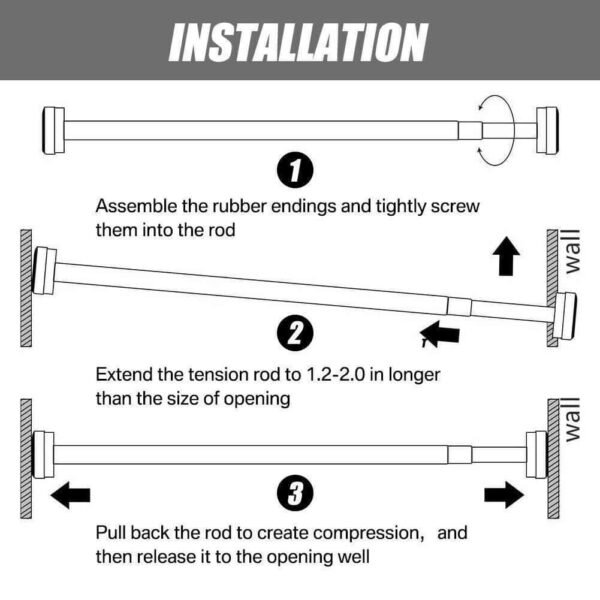 INSTALLATION

1

Assemble the rubber endings and tightly screw them into the rod

wall

2

Extend the tension rod to 1.2-2.0 in longer than the size of opening

wall

3

Pull back the rod to create compression, and then release it to the opening well