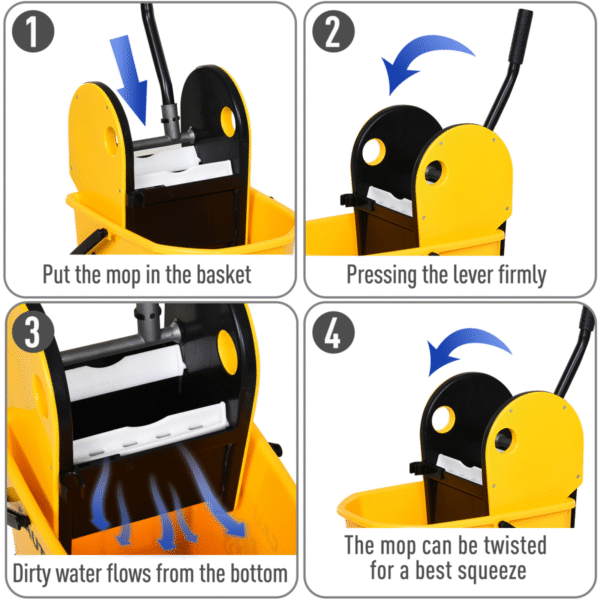 1

Put the mop in the basket

2

Pressing the lever firmly

3

Dirty water flows from the bottom

4

The mop can be twisted for a best squeeze