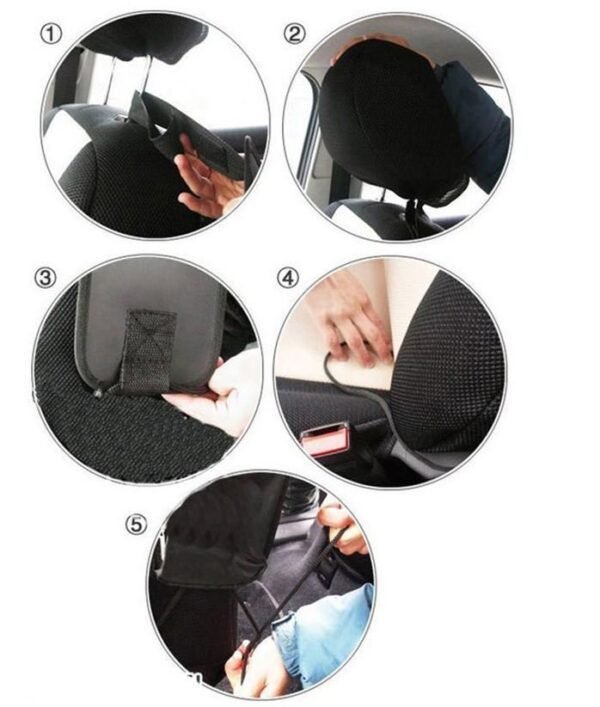 ①
②
③
④
⑤