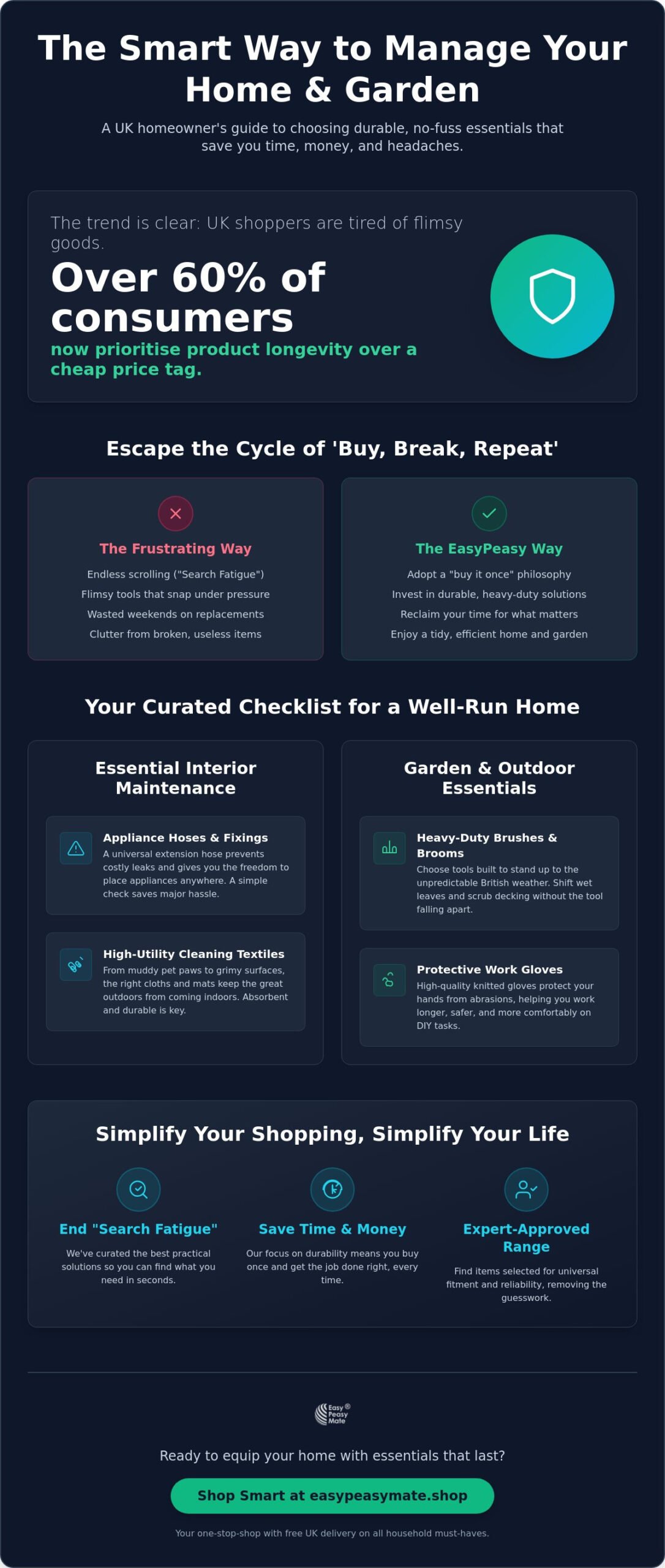 The Smart Way to Manage Your Home & Garden

A UK homeowner's guide to choosing durable, no-fuss essentials that save you time, money, and headaches.

The trend is clear: UK shoppers are tired of flimsy goods.

Over 60% of consumers

now prioritise product longevity over a cheap price tag.

Escape the Cycle of 'Buy, Break, Repeat'

The Frustrating Way

Endless scrolling ("Search Fatigue")

Flimsy tools that snap under pressure

Wasted weekends on replacements

Clutter from broken, useless items

The EasyPeasy Way

Adopt a "buy it once" philosophy

Invest in durable, heavy-duty solutions

Reclaim your time for what matters

Enjoy a tidy, efficient home and garden

Your Curated Checklist for a Well-Run Home

Essential Interior Maintenance

Appliance Hoses & Fixings

A universal extension hose prevents costly leaks and gives you the freedom to place appliances anywhere. A simple check saves major hassle.

High-Utility Cleaning Textiles

From muddy pet paws to grimy surfaces, the right cloths and mats keep the great outdoors from coming indoors. Absorbent and durable is key.

Garden & Outdoor Essentials

Heavy-Duty Brushes & Brooms

Choose tools built to stand up to the unpredictable British weather. Shift wet leaves and scrub decking without the tool falling apart.

Protective Work Gloves

High-quality knitted gloves protect your hands from abrasions, helping you work longer, safer, and more comfortably on DIY tasks.

Simplify Your Shopping, Simplify Your Life

End "Search Fatigue"

We've curated the best practical solutions so you can find what you need in seconds.

Save Time & Money

Our focus on durability means you buy once and get the job done right, every time.

Expert-Approved Range

Find items selected for universal fitment and reliability, removing the guesswork.

Easy Peasy Mate®

Ready to equip your home with essentials that last?

Shop Smart at easypeasymate.shop

Your one-stop-shop with free UK delivery on all household must-haves.